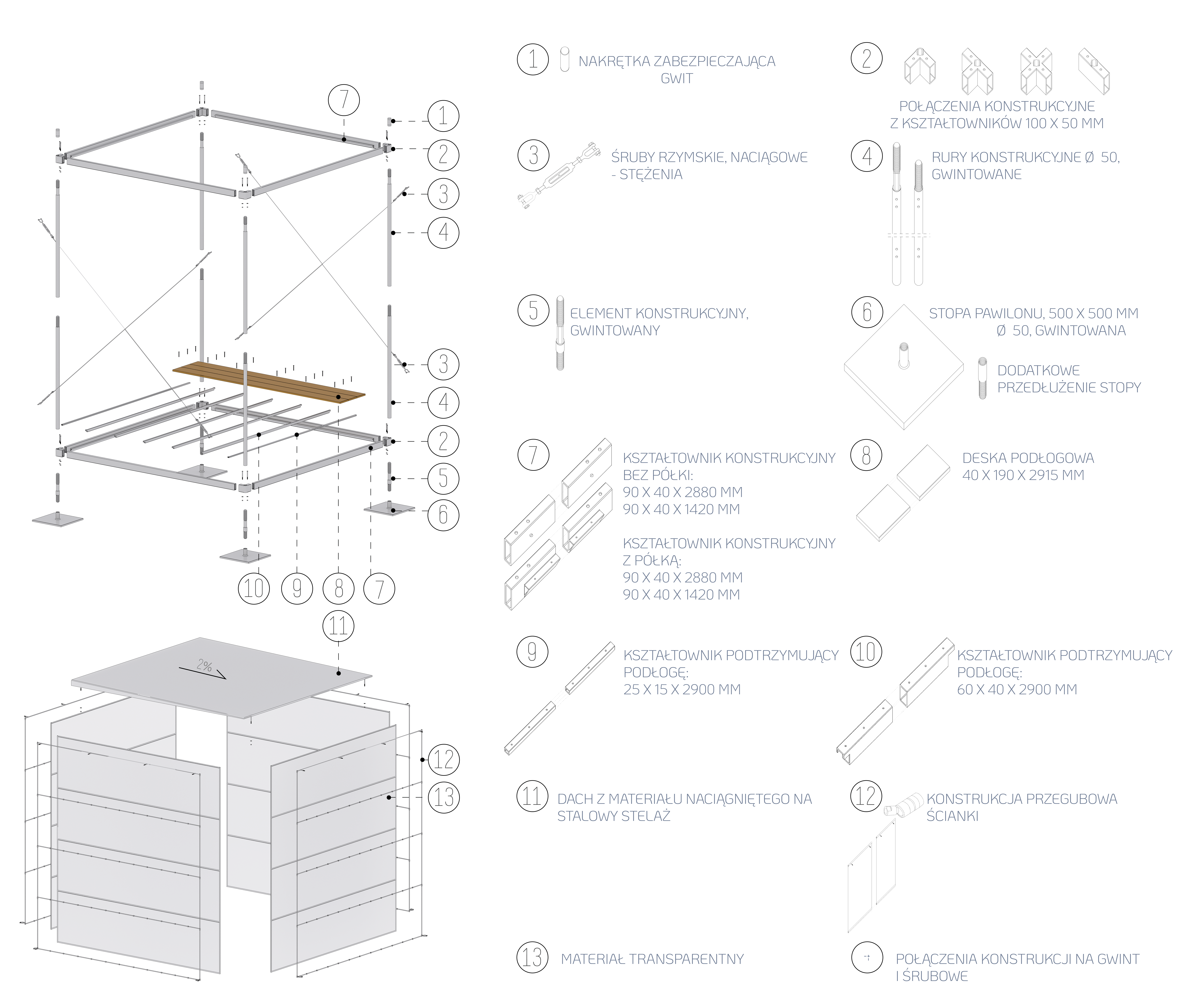 7
1
2
3
4
3
4
2
5
6
10 9 8 7
11
2%
12
13

1 NAKRĘTKA ZABEZPIECZAJĄCA GWIT

2 POŁĄCZENIA KONSTRUKCYJNE Z KSZTAŁTOWNIKÓW 100 X 50 MM

3 ŚRUBY RZYMSKIE, NACIĄGOWE - STĘŻENIA

4 RURY KONSTRUKCYJNE Ø 50, GWINTOWANE

5 ELEMENT KONSTRUKCYJNY, GWINTOWANY

6 STOPA PAWILONU, 500 X 500 MM Ø 50, GWINTOWANA

DODATKOWE PRZEDŁUŻENIE STOPY

7 KSZTAŁTOWNIK KONSTRUKCYJNY BEZ PÓŁKI:
90 X 40 X 2880 MM
90 X 40 X 1420 MM

KSZTAŁTOWNIK KONSTRUKCYJNY Z PÓŁKĄ:
90 X 40 X 2880 MM
90 X 40 X 1420 MM

8 DESKA PODŁOGOWA 40 X 190 X 2915 MM

9 KSZTAŁTOWNIK PODTRZYMUJĄCY PODŁOGĘ:
25 X 15 X 2900 MM

10 KSZTAŁTOWNIK PODTRZYMUJĄCY PODŁOGĘ:
60 X 40 X 2900 MM

11 DACH Z MATERIAŁU NACIĄGNIĘTEGO NA STALOWY STELAŻ

12 KONSTRUKCJA PRZEGUBOWA ŚCIANKI

13 MATERIAŁ TRANSPARENTNY

POŁĄCZENIA KONSTRUKCJI NA GWINT I ŚRUBOWE